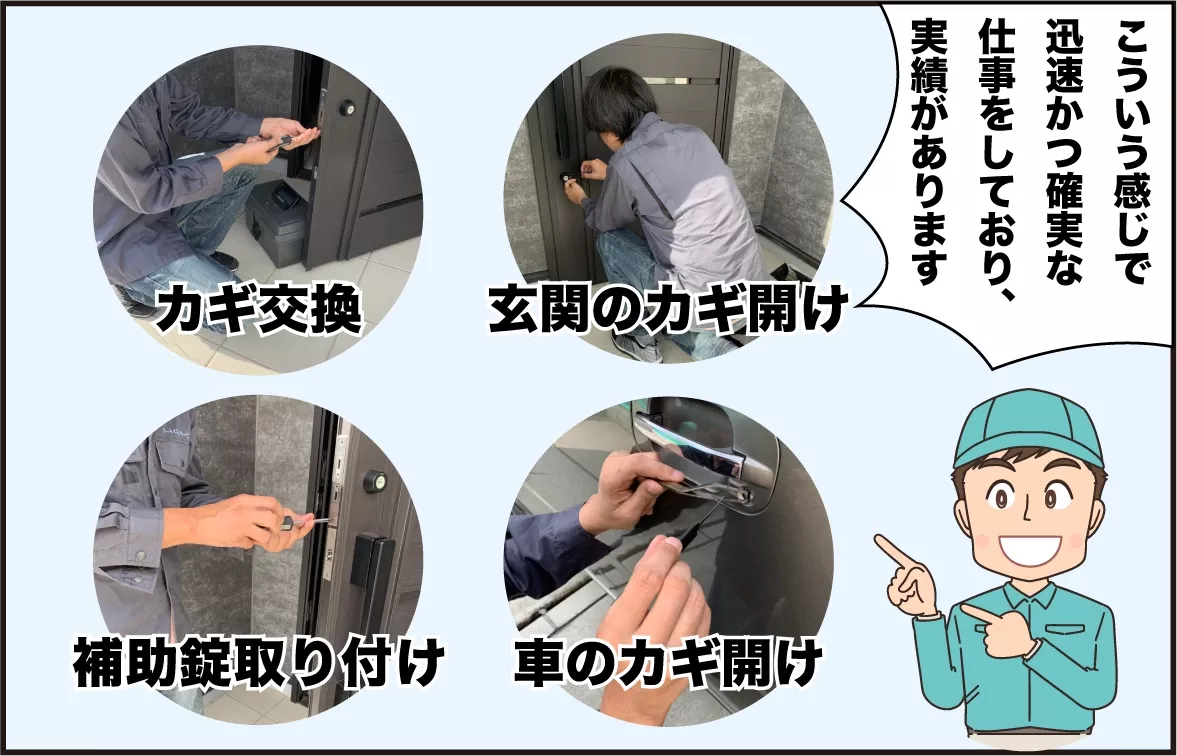 こういう感じで迅速かつ確実な仕事をしており、実績があります

カギ交換

玄関のカギ開け

補助錠取り付け

車のカギ開け